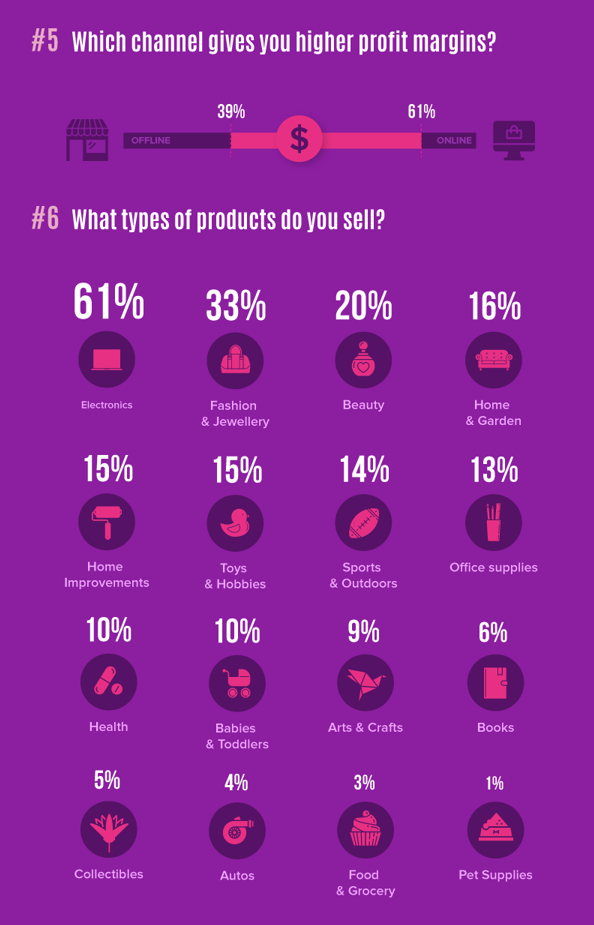 #5 Which channel gives you higher profit margins?

39%
61%
OFFLINE
$
ONLINE

#6 What types of products do you sell?

61%
Electronics

33%
Fashion & Jewellery

20%
Beauty

16%
Home & Garden

15%
Home Improvements

15%
Toys & Hobbies

14%
Sports & Outdoors

13%
Office supplies

10%
Health

10%
Babies & Toddlers

9%
Arts & Crafts

6%
Books

5%
Collectibles

4%
Autos

3%
Food & Grocery

1%
Pet Supplies